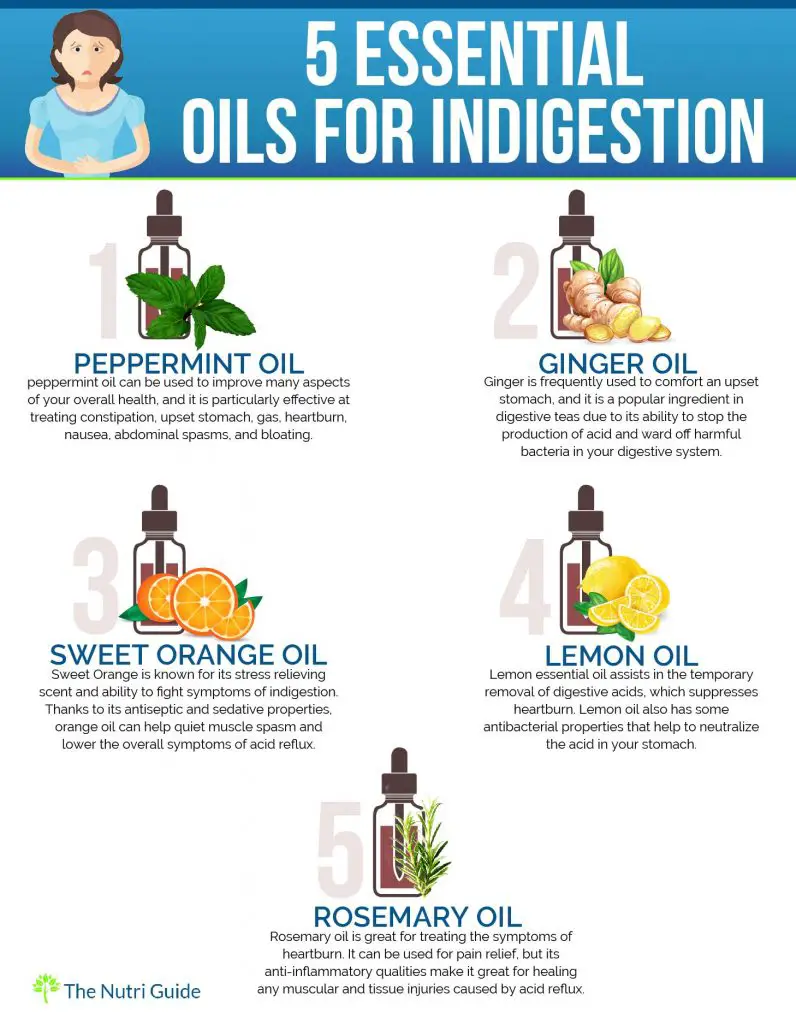 5 ESSENTIAL OILS FOR INDIGESTION

1
PEPPERMINT OIL
peppermint oil can be used to improve many aspects of your overall health, and it is particularly effective at treating constipation, upset stomach, gas, heartburn, nausea, abdominal spasms, and bloating.

2
GINGER OIL
Ginger is frequently used to comfort an upset stomach, and it is a popular ingredient in digestive teas due to its ability to stop the production of acid and ward off harmful bacteria in your digestive system.

3
SWEET ORANGE OIL
Sweet Orange is known for its stress relieving scent and ability to fight symptoms of indigestion. Thanks to its antiseptic and sedative properties, orange oil can help quiet muscle spasm and lower the overall symptoms of acid reflux.

4
LEMON OIL
Lemon essential oil assists in the temporary removal of digestive acids, which suppresses heartburn. Lemon oil also has some antibacterial properties that help to neutralize the acid in your stomach.

5
ROSEMARY OIL
Rosemary oil is great for treating the symptoms of heartburn. It can be used for pain relief, but its anti-inflammatory qualities make it great for healing any muscular and tissue injuries caused by acid reflux.

The Nutri Guide